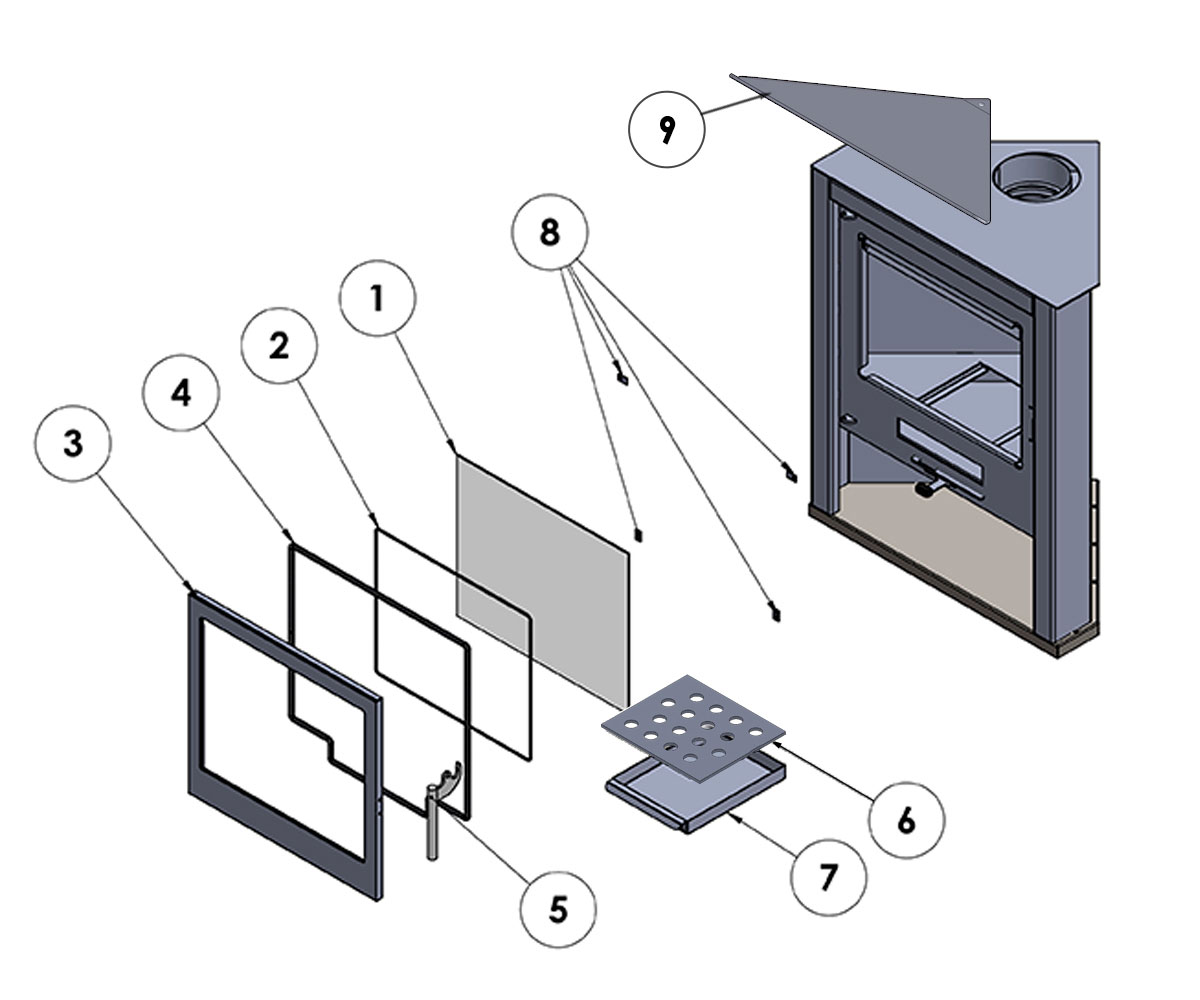 9
8
1
2
4
3
6
7
5