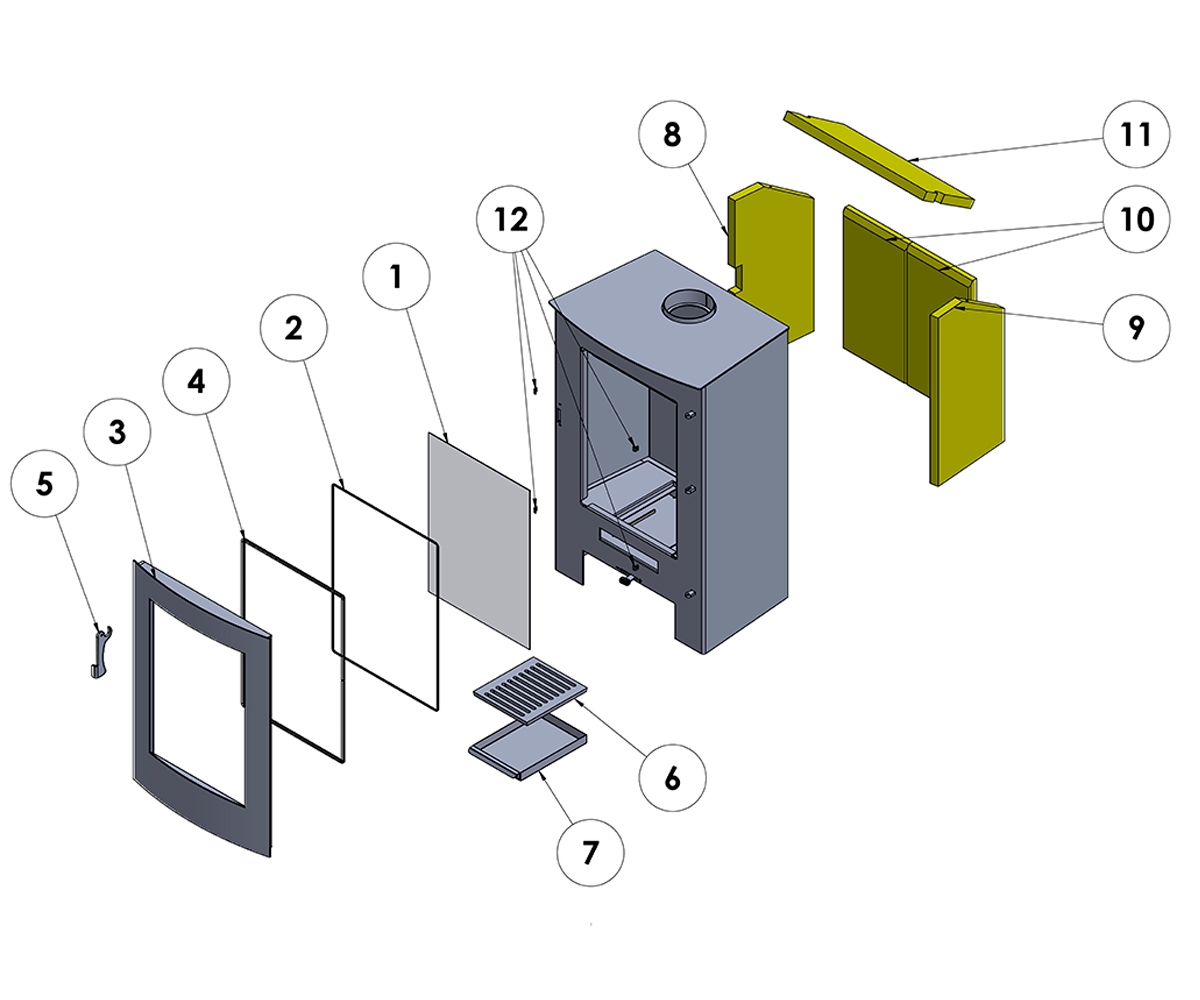 8
11
12
10
1
2
9
4
3
5
6
7